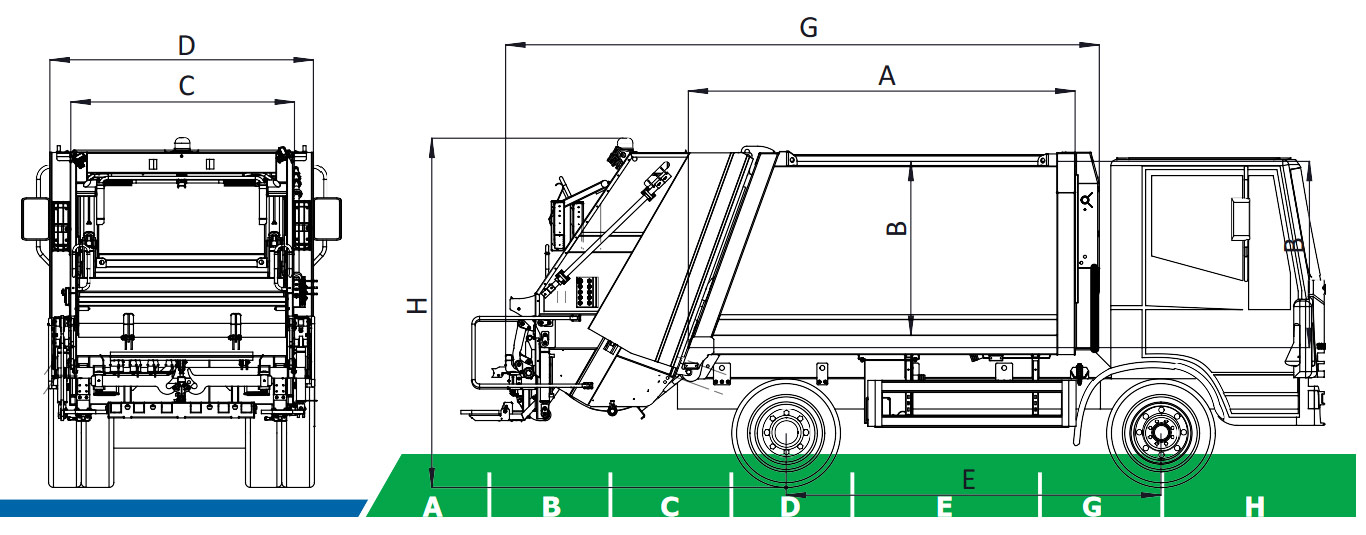 D
C
G
A
B
H
E
| A | B | C | D | E | G | H |
|---|---|---|---|---|---|---|