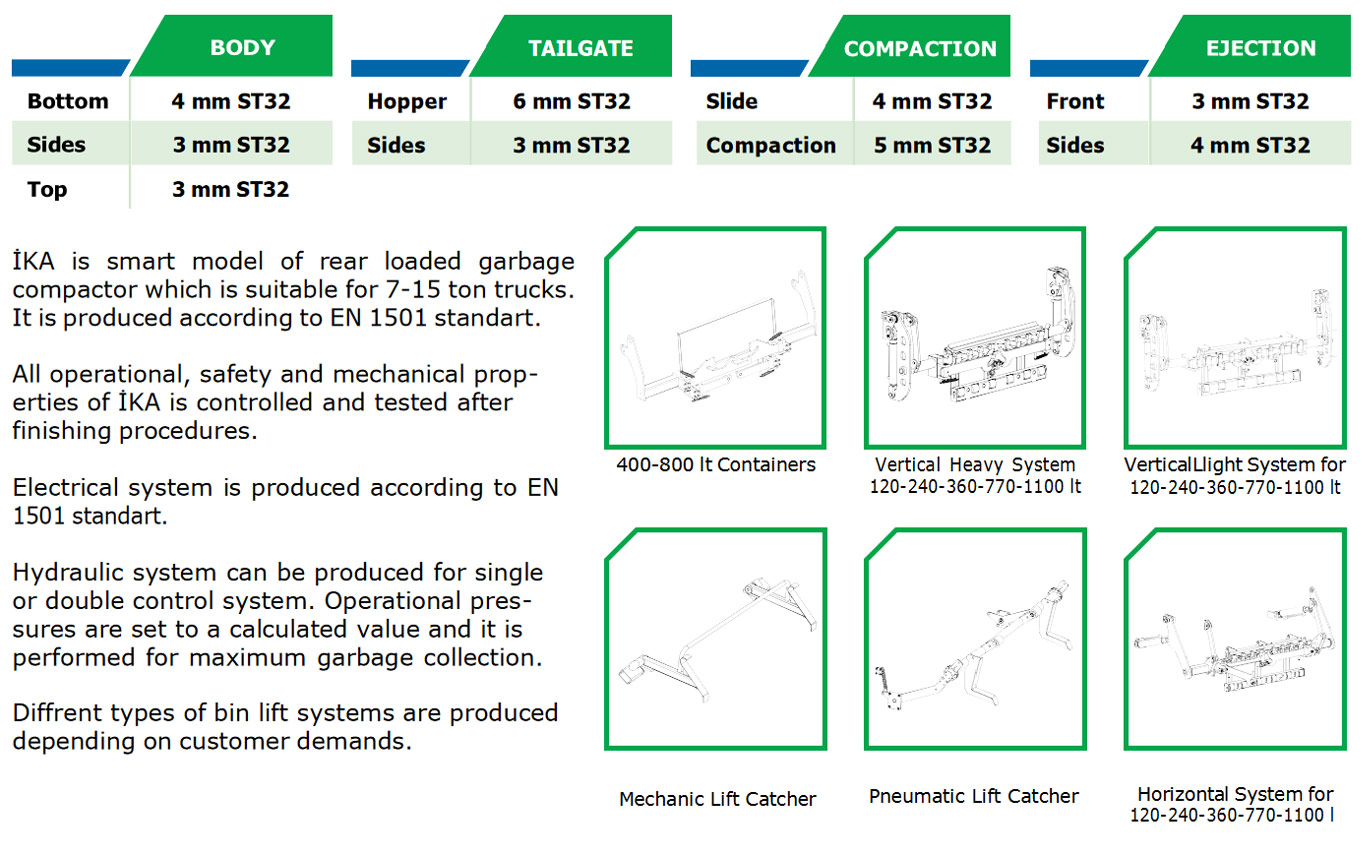 | | BODY |
|---|---|
| Bottom | 4 mm ST32 |
| Sides | 3 mm ST32 |
| Top | 3 mm ST32 |

| | TAILGATE |
|---|---|
| Hopper | 6 mm ST32 |
| Sides | 3 mm ST32 |

| | COMPACTION |
|---|---|
| Slide | 4 mm ST32 |
| Compaction | 5 mm ST32 |

| | EJECTION |
|---|---|
| Front | 3 mm ST32 |
| Sides | 4 mm ST32 |

İKA is smart model of rear loaded garbage compactor which is suitable for 7-15 ton trucks. It is produced according to EN 1501 standart.

All operational, safety and mechanical properties of İKA is controlled and tested after finishing procedures.

Electrical system is produced according to EN 1501 standart.

Hydraulic system can be produced for single or double control system. Operational pressures are set to a calculated value and it is performed for maximum garbage collection.

Diffrent types of bin lift systems are produced depending on customer demands.

400-800 lt Containers

Vertical Heavy System 120-240-360-770-1100 lt

VerticalLlight System for 120-240-360-770-1100 lt

Mechanic Lift Catcher

Pneumatic Lift Catcher

Horizontal System for 120-240-360-770-1100 l